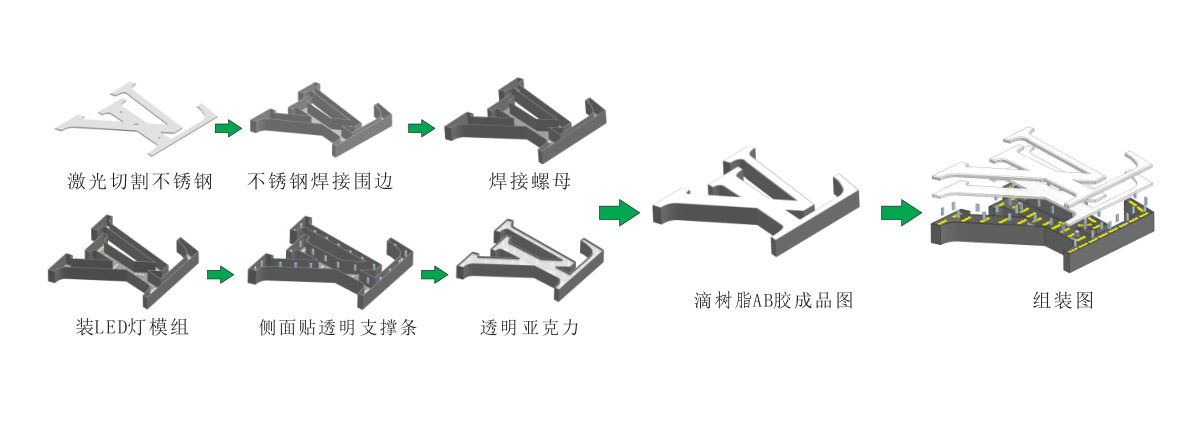 激光切割不锈钢

不锈钢焊接围边

焊接螺母

装LED灯模组

侧面贴透明支撑条

透明亚克力

滴树脂AB胶成品图

组装图